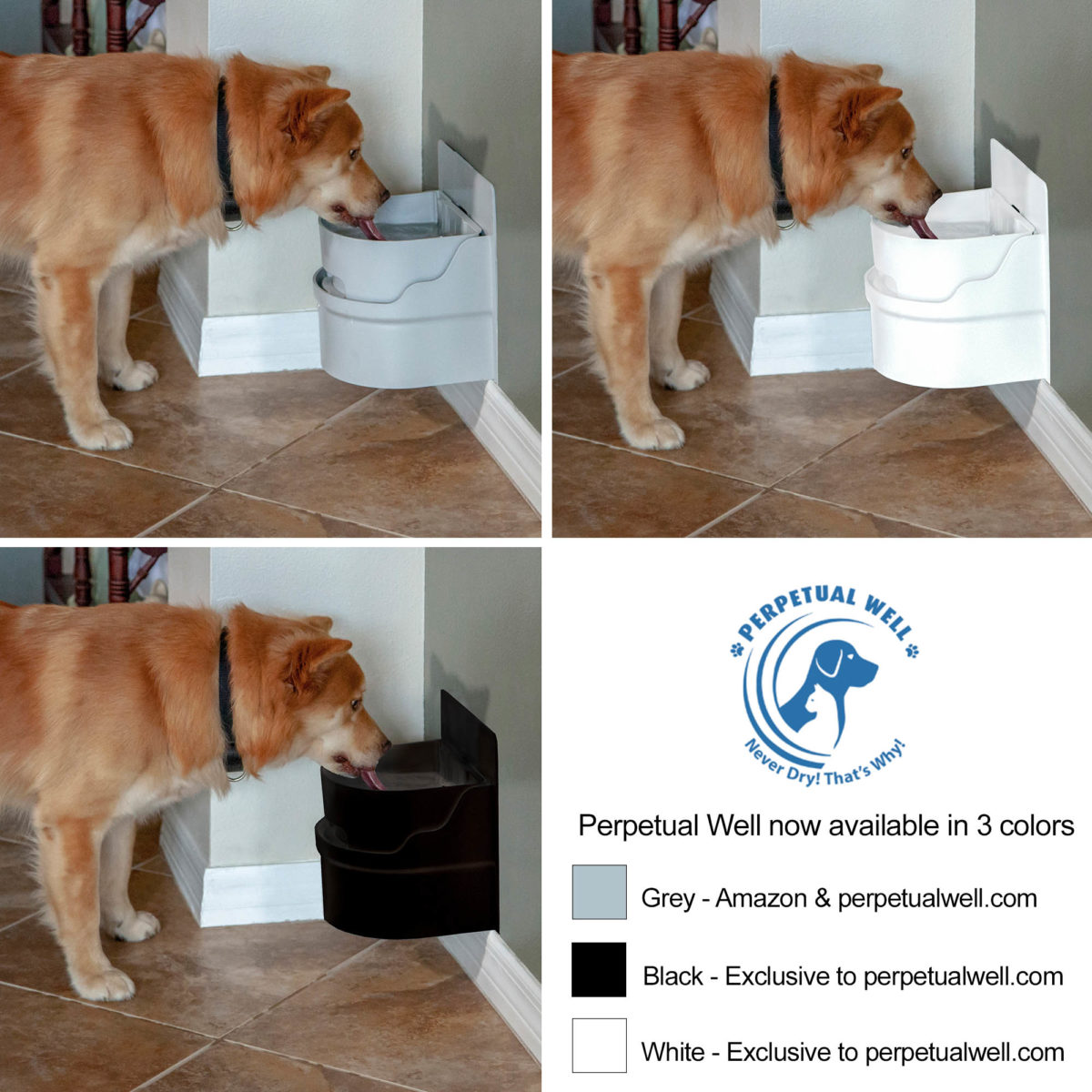 PERPETUAL WELL

Never Dry! That's Why!

Perpetual Well now available in 3 colors

Grey - Amazon & perpetualwell.com

Black - Exclusive to perpetualwell.com

White - Exclusive to perpetualwell.com